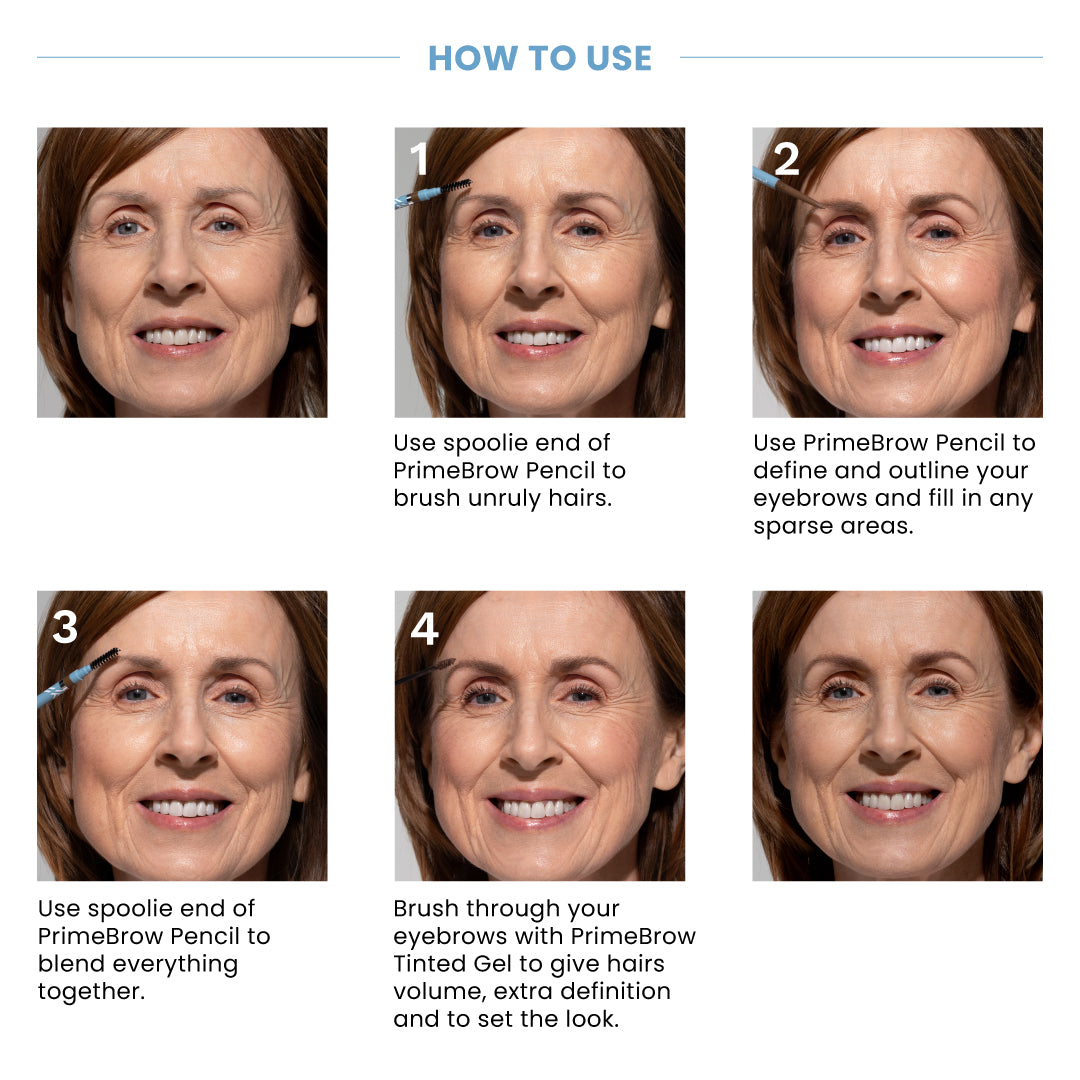 HOW TO USE

1

Use spoolie end of PrimeBrow Pencil to brush unruly hairs.

2

Use PrimeBrow Pencil to define and outline your eyebrows and fill in any sparse areas.

3

Use spoolie end of PrimeBrow Pencil to blend everything together.

4

Brush through your eyebrows with PrimeBrow Tinted Gel to give hairs volume, extra definition and to set the look.